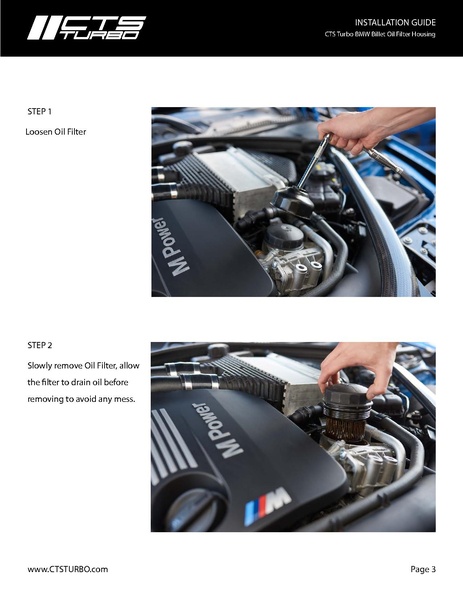 CTS TURBO

INSTALLATION GUIDE
CTS Turbo BMW Billet Oil Filter Housing

STEP 1
Loosen Oil Filter

M Power

STEP 2
Slowly remove Oil Filter, allow the filter to drain oil before removing to avoid any mess.

M Power

M

www.CTSTURBO.com

Page 3