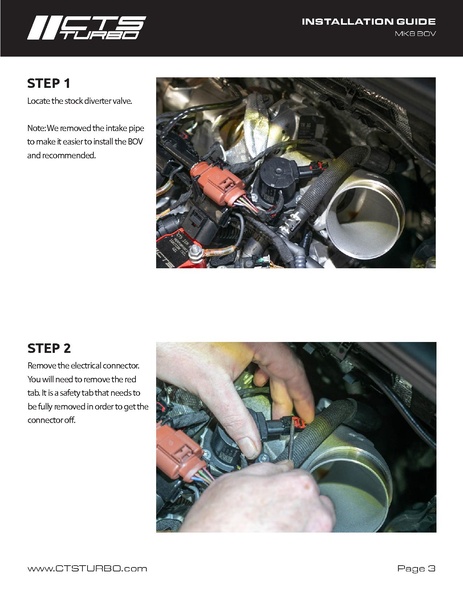 CTS TURBO

INSTALLATION GUIDE
MK8 BOV

STEP 1
Locate the stock diverter valve.

Note: We removed the intake pipe to make it easier to install the BOV and recommended.

STEP 2
Remove the electrical connector. You will need to remove the red tab. It is a safety tab that needs to be fully removed in order to get the connector off.

www.CTSTURBO.com

Page 3