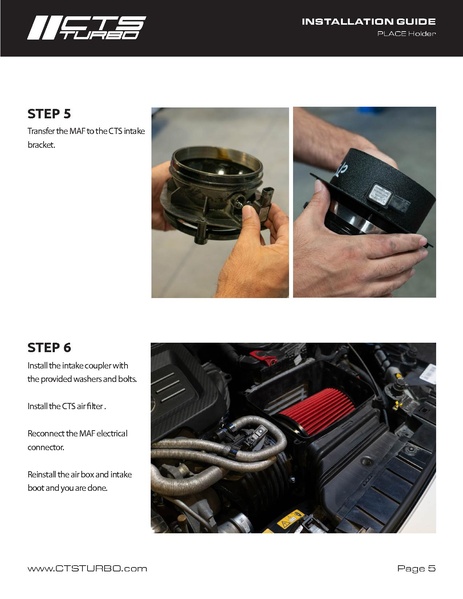 CTS TURBO

INSTALLATION GUIDE
PLACE Holder

STEP 5
Transfer the MAF to the CTS intake bracket.

STEP 6
Install the intake coupler with the provided washers and bolts.

Install the CTS air filter .

Reconnect the MAF electrical connector.

Reinstall the air box and intake boot and you are done.

www.CTSTURBO.com

Page 5