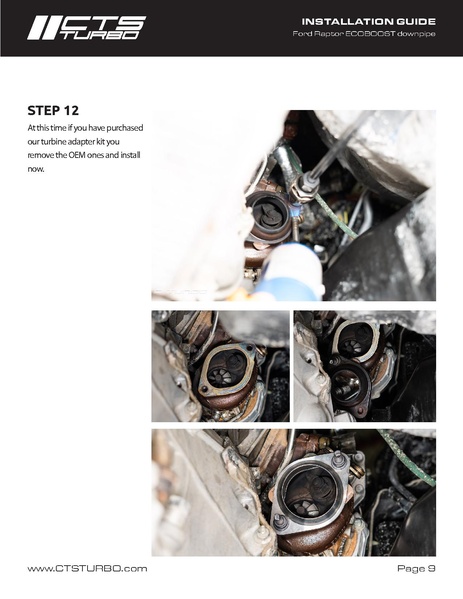 CTS TURBO

INSTALLATION GUIDE
Ford Raptor ECOBOOST downpipe

STEP 12
At this time if you have purchased our turbine adapter kit you remove the OEM ones and install now.

www.CTSTURBO.com

Page 9