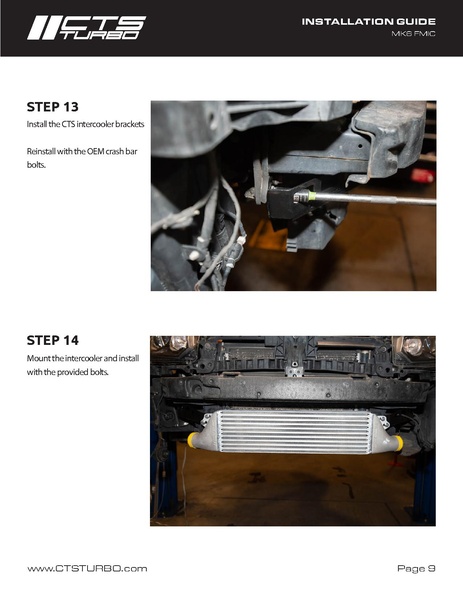 CTS TURBO

INSTALLATION GUIDE
MK6 FMIC

STEP 13
Install the CTS intercooler brackets

Reinstall with the OEM crash bar bolts.

STEP 14
Mount the intercooler and install with the provided bolts.

www.CTSTURBO.com

Page 9