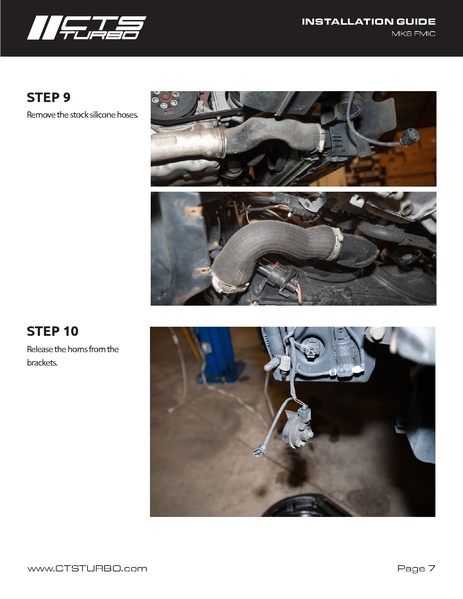 CTS TURBO

INSTALLATION GUIDE
MK6 FMIC

STEP 9
Remove the stock silicone hoses.

STEP 10
Release the horns from the brackets.

www.CTSTURBO.com

Page 7