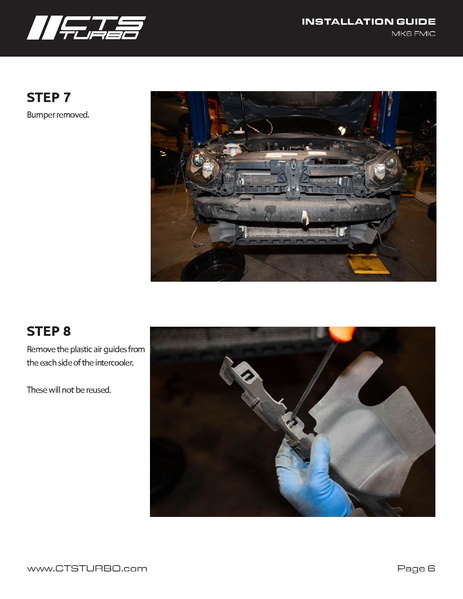 CTS TURBO

INSTALLATION GUIDE
MK6 FMIC

STEP 7
Bumper removed.

STEP 8
Remove the plastic air guides from the each side of the intercooler.

These will not be reused.

www.CTSTURBO.com

Page 6