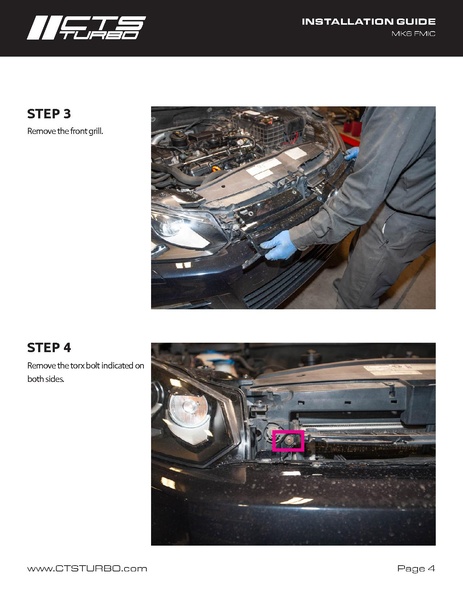 CTS TURBO

INSTALLATION GUIDE
MK6 FMIC

STEP 3
Remove the front grill.

STEP 4
Remove the torx bolt indicated on both sides.

www.CTSTURBO.com

Page 4