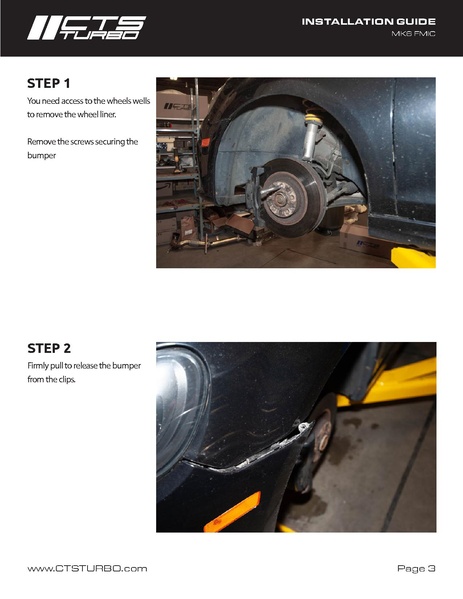 CTS TURBO

INSTALLATION GUIDE
MK6 FMIC

STEP 1
You need access to the wheels wells to remove the wheel liner.

Remove the screws securing the bumper

STEP 2
Firmly pull to release the bumper from the clips.

www.CTSTURBO.com

Page 3