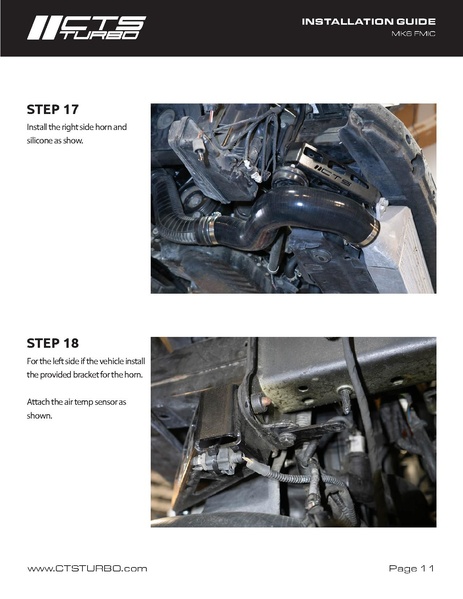 CTS TURBO

INSTALLATION GUIDE
MK6 FMIC

STEP 17
Install the right side horn and silicone as show.

CTS

STEP 18
For the left side if the vehicle install the provided bracket for the horn.

Attach the air temp sensor as shown.

www.CTSTURBO.com

Page 11