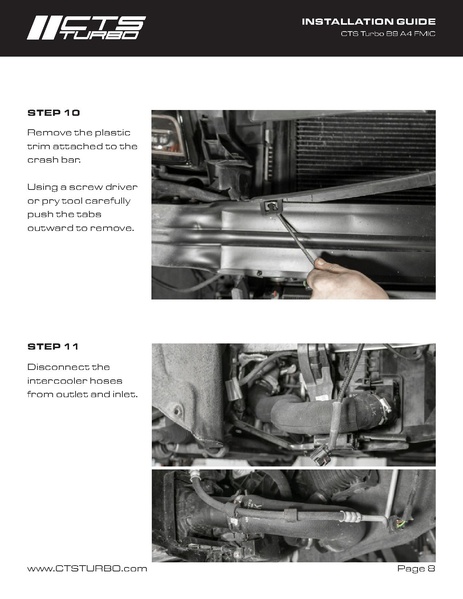 CTS TURBO

INSTALLATION GUIDE
CTS Turbo B8 A4 FMIC

STEP 10

Remove the plastic trim attached to the crash bar.

Using a screw driver or pry tool carefully push the tabs outward to remove.

STEP 11

Disconnect the intercooler hoses from outlet and inlet.

www.CTSTURBO.com

Page 8