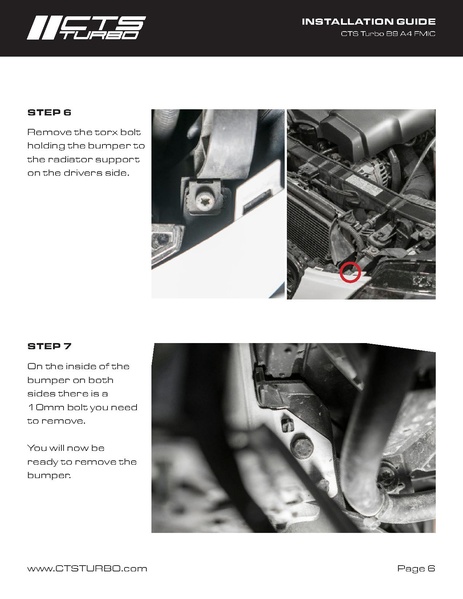 CTS TURBO

INSTALLATION GUIDE
CTS Turbo B8 A4 FMIC

STEP 6

Remove the torx bolt holding the bumper to the radiator support on the drivers side.

STEP 7

On the inside of the bumper on both sides there is a 10mm bolt you need to remove.

You will now be ready to remove the bumper.

www.CTSTURBO.com

Page 6