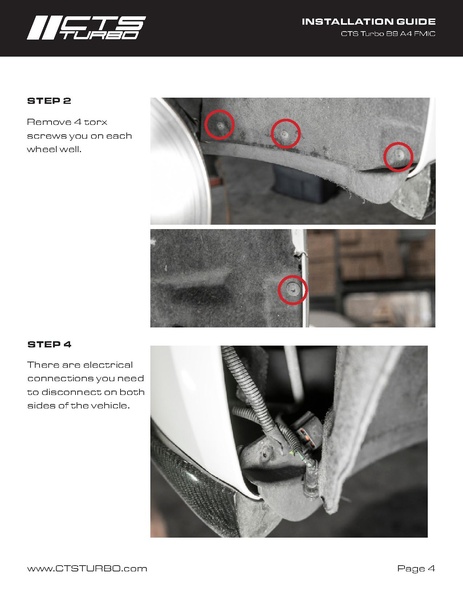 CTS TURBO

INSTALLATION GUIDE
CTS Turbo B8 A4 FMIC

STEP 2

Remove 4 torx screws you on each wheel well.

STEP 4

There are electrical connections you need to disconnect on both sides of the vehicle.

www.CTSTURBO.com

Page 4