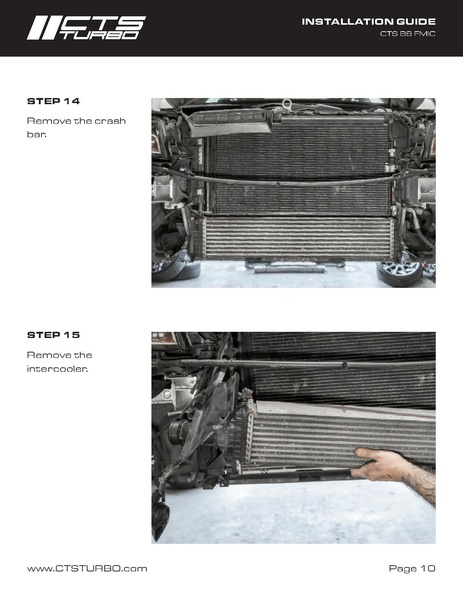 CTS TURBO

INSTALLATION GUIDE
CTS B8 FMIC

STEP 14
Remove the crash bar.

STEP 15
Remove the intercooler.

www.CTSTURBO.com

Page 10