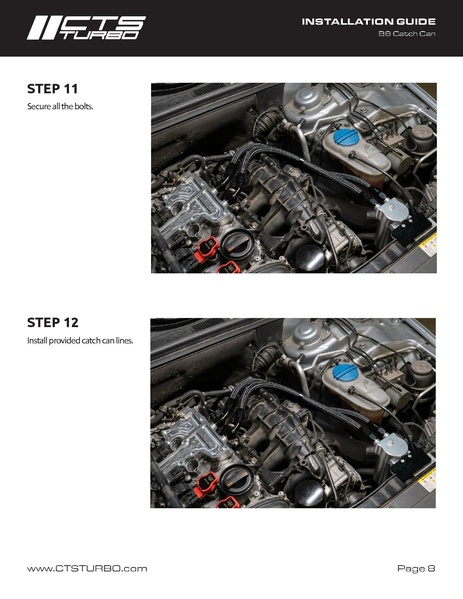 CTS TURBO

INSTALLATION GUIDE
B8 Catch Can

STEP 11
Secure all the bolts.

STEP 12
Install provided catch can lines.

www.CTSTURBO.com

Page 8