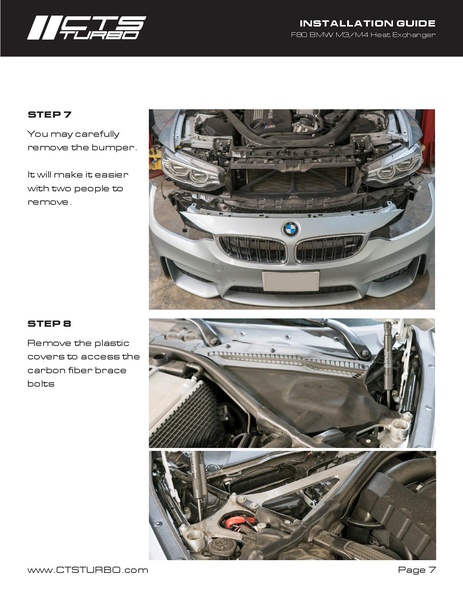 CTS TURBO

INSTALLATION GUIDE
F80 BMW M3/M4 Heat Exchanger

STEP 7

You may carefully remove the bumper.

It will make it easier with two people to remove.

STEP 8

Remove the plastic covers to access the carbon fiber brace bolts

www.CTSTURBO.com

Page 7