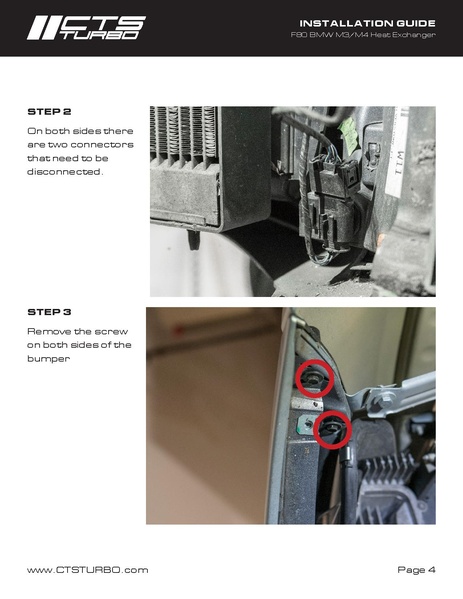 CTS TURBO

INSTALLATION GUIDE
F80 BMW M3/M4 Heat Exchanger

STEP 2

On both sides there are two connectors that need to be disconnected.

W11

STEP 3

Remove the screw on both sides of the bumper

www.CTSTURBO.com

Page 4