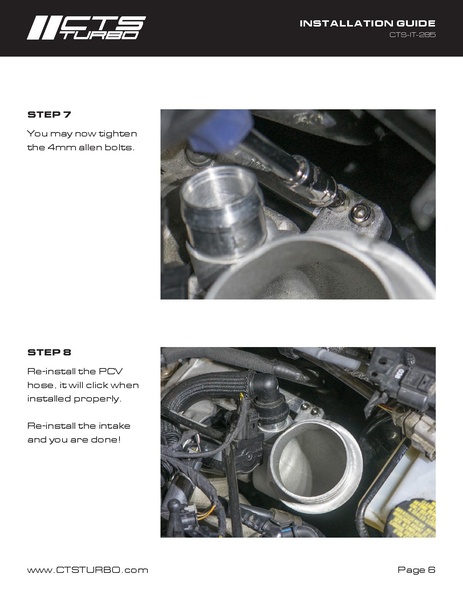 CTS TURBO

INSTALLATION GUIDE
CTS-IT-285

STEP 7

You may now tighten the 4mm allen bolts.

STEP 8

Re-install the PCV hose, it will click when installed properly.

Re-install the intake and you are done!

www.CTSTURBO.com

Page 6