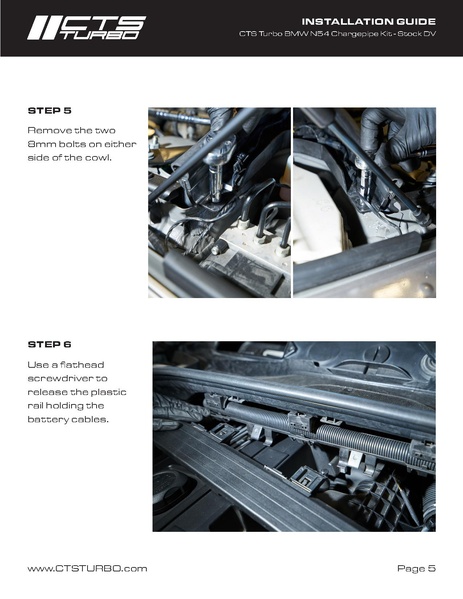 CTS TURBO

INSTALLATION GUIDE
CTS Turbo BMW N54 Chargepipe Kit - Stock DV

STEP 5

Remove the two 8mm bolts on either side of the cowl.

STEP 6

Use a flathead screwdriver to release the plastic rail holding the battery cables.

www.CTSTURBO.com

Page 5