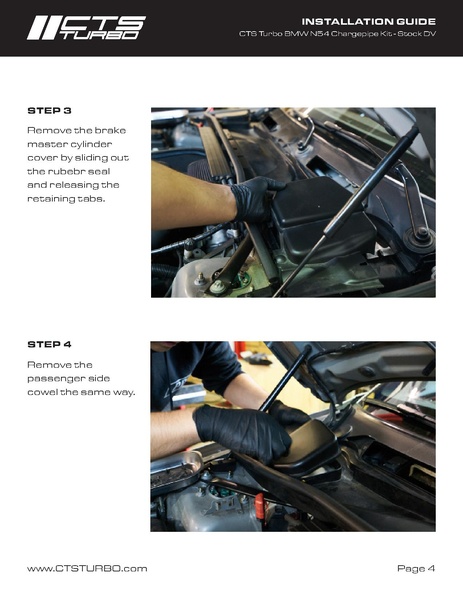 CTS TURBO

INSTALLATION GUIDE
CTS Turbo BMW N54 Chargepipe Kit - Stock DV

STEP 3

Remove the brake master cylinder cover by sliding out the rubebr seal and releasing the retaining tabs.

STEP 4

Remove the passenger side cowel the same way.

www.CTSTURBO.com

Page 4