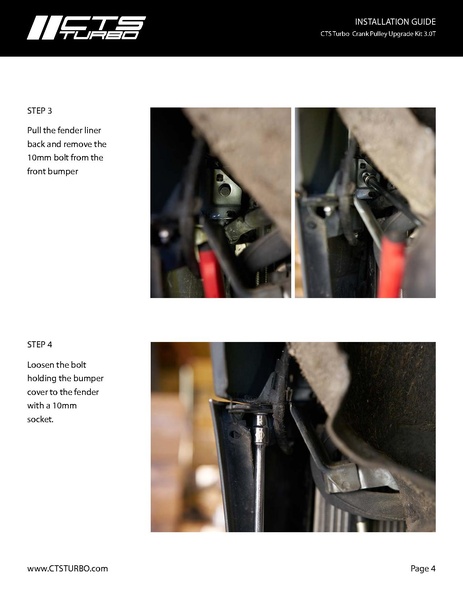 CTS TURBO

INSTALLATION GUIDE
CTS Turbo Crank Pulley Upgrade Kit 3.0T

STEP 3

Pull the fender liner back and remove the 10mm bolt from the front bumper

STEP 4

Loosen the bolt holding the bumper cover to the fender with a 10mm socket.

www.CTSTURBO.com

Page 4