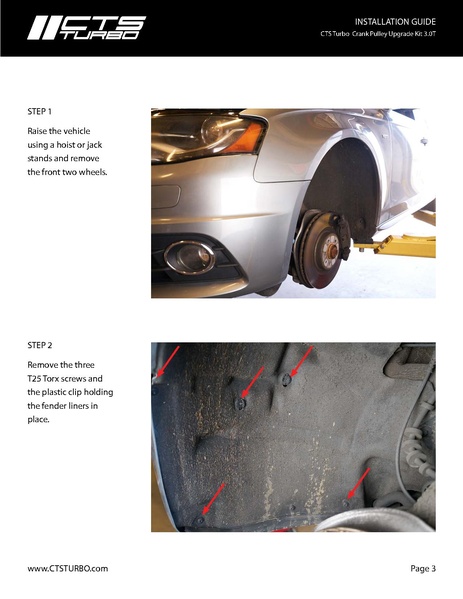 CTS TURBO

INSTALLATION GUIDE
CTS Turbo Crank Pulley Upgrade Kit 3.0T

STEP 1

Raise the vehicle using a hoist or jack stands and remove the front two wheels.

STEP 2

Remove the three T25 Torx screws and the plastic clip holding the fender liners in place.

www.CTSTURBO.com

Page 3