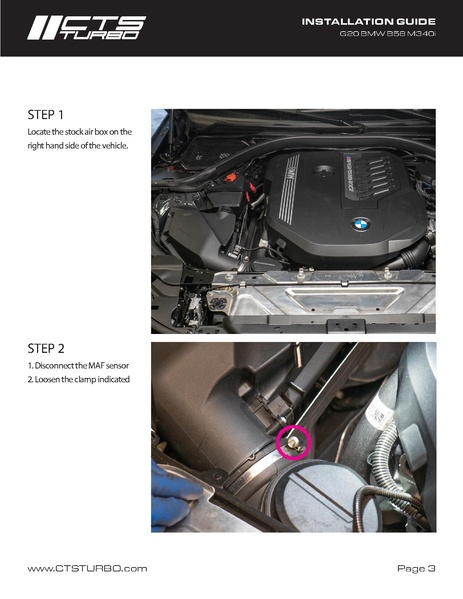 CTS TURBO

INSTALLATION GUIDE
G20 BMW B58 M340i

STEP 1
Locate the stock air box on the right hand side of the vehicle.

STEP 2
1. Disconnect the MAF sensor
2. Loosen the clamp indicated

www.CTSTURBO.com

Page 3