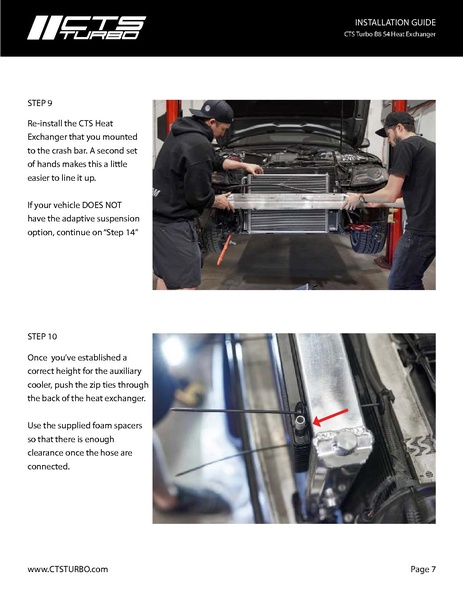 CTS TURBO

INSTALLATION GUIDE
CTS Turbo B8 S4 Heat Exchanger

STEP 9

Re-install the CTS Heat Exchanger that you mounted to the crash bar. A second set of hands makes this a little easier to line it up.

If your vehicle DOES NOT have the adaptive suspension option, continue on "Step 14"

STEP 10

Once you've established a correct height for the auxiliary cooler, push the zip ties through the back of the heat exchanger.

Use the supplied foam spacers so that there is enough clearance once the hose are connected.

www.CTSTURBO.com

Page 7