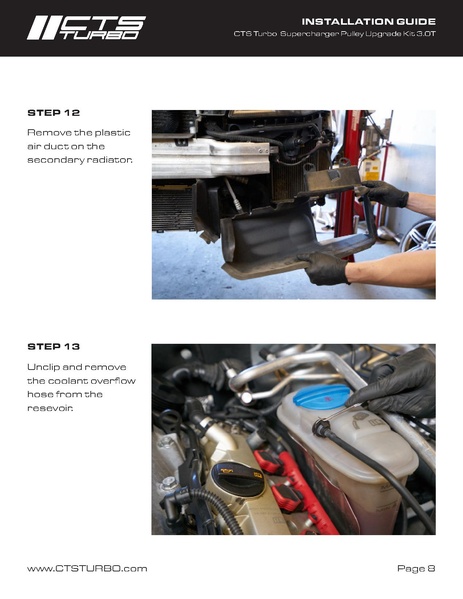 CTS TURBO

INSTALLATION GUIDE

CTS Turbo Supercharger Pulley Upgrade Kit 3.0T

STEP 12

Remove the plastic air duct on the secondary radiator.

STEP 13

Unclip and remove the coolant overflow hose from the resevoir.

www.CTSTURBO.com

Page 8