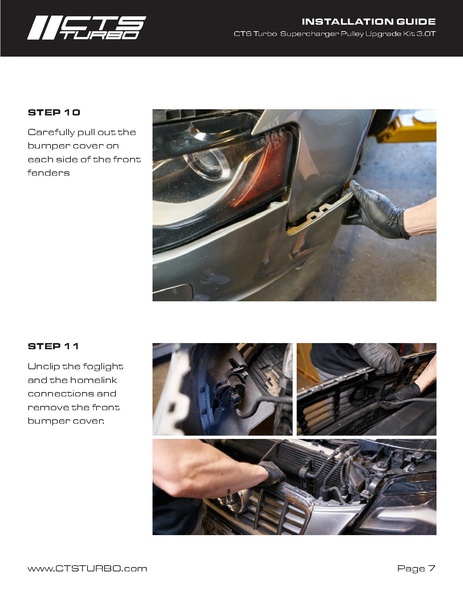 CTS TURBO

INSTALLATION GUIDE

CTS Turbo Supercharger Pulley Upgrade Kit 3.0T

STEP 10

Carefully pull out the bumper cover on each side of the front fenders

STEP 11

Unclip the foglight and the homelink connections and remove the front bumper cover.

www.CTSTURBO.com

Page 7