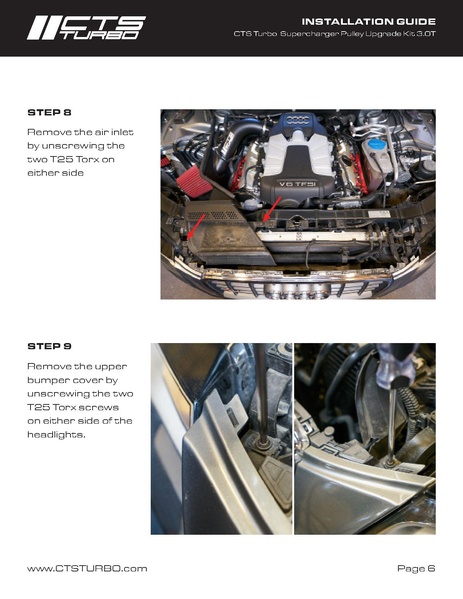 CTS TURBO

INSTALLATION GUIDE

CTS Turbo Supercharger Pulley Upgrade Kit 3.0T

STEP 8

Remove the air inlet by unscrewing the two T25 Torx on either side

V6 TFSI

STEP 9

Remove the upper bumper cover by unscrewing the two T25 Torx screws on either side of the headlights.

www.CTSTURBO.com

Page 6