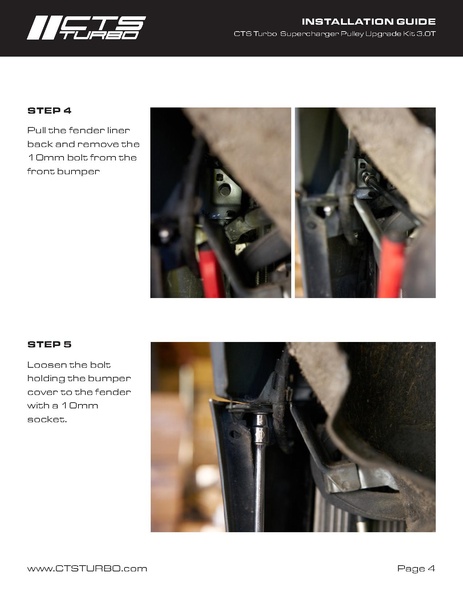 CTS TURBO

INSTALLATION GUIDE
CTS Turbo Supercharger Pulley Upgrade Kit 3.0T

STEP 4
Pull the fender liner back and remove the 10mm bolt from the front bumper

STEP 5
Loosen the bolt holding the bumper cover to the fender with a 10mm socket.

www.CTSTURBO.com

Page 4