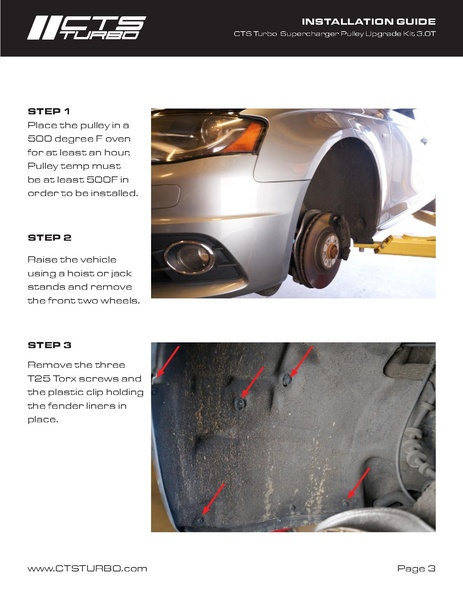 CTS TURBO

INSTALLATION GUIDE
CTS Turbo Supercharger Pulley Upgrade Kit 3.0T

STEP 1
Place the pulley in a 500 degree F oven for at least an hour. Pulley temp must be at least 500F in order to be installed.

STEP 2
Raise the vehicle using a hoist or jack stands and remove the front two wheels.

STEP 3
Remove the three T25 Torx screws and the plastic clip holding the fender liners in place.

www.CTSTURBO.com

Page 3