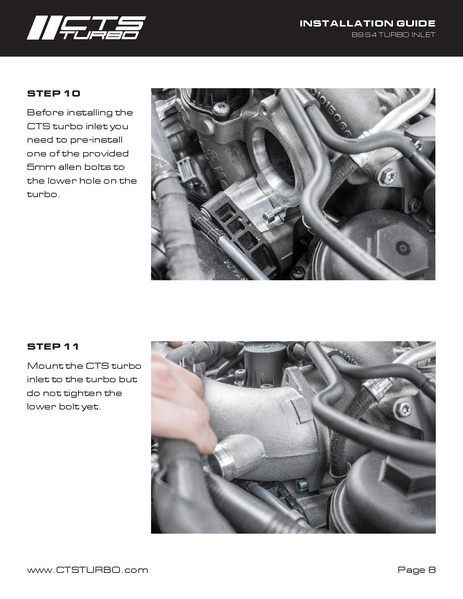 CTS TURBO

INSTALLATION GUIDE
B9 S4 TURBO INLET

STEP 10

Before installing the CTS turbo inlet you need to pre-install one of the provided 5mm allen bolts to the lower hole on the turbo.

STEP 11

Mount the CTS turbo inlet to the turbo but do not tighten the lower bolt yet.

www.CTSTURBO.com

Page 8