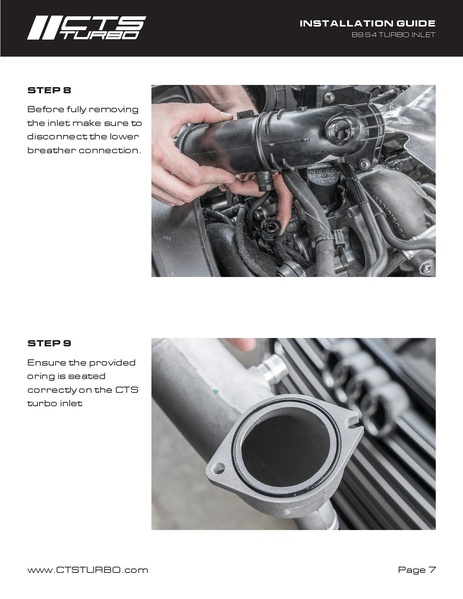 CTS TURBO

INSTALLATION GUIDE
B9 S4 TURBO INLET

STEP 8

Before fully removing the inlet make sure to disconnect the lower breather connection.

STEP 9

Ensure the provided oring is seated correctly on the CTS turbo inlet

www.CTSTURBO.com

Page 7