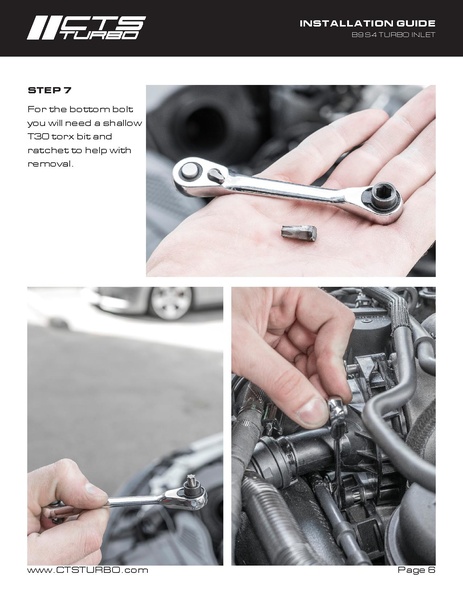 CTS TURBO

INSTALLATION GUIDE
B9 S4 TURBO INLET

STEP 7

For the bottom bolt you will need a shallow T30 torx bit and ratchet to help with removal.

www.CTSTURBO.com

Page 6