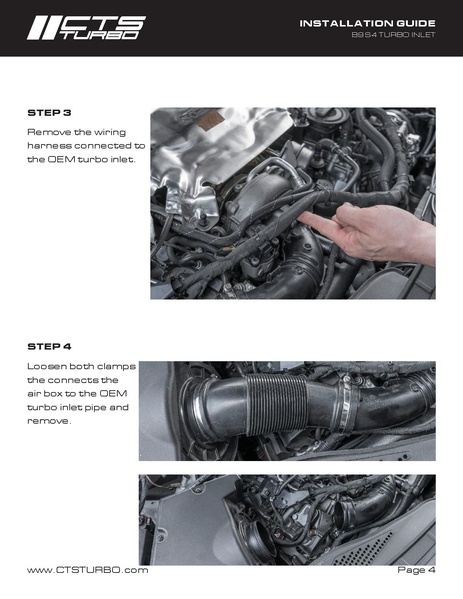 CTS TURBO

INSTALLATION GUIDE
B9 S4 TURBO INLET

STEP 3

Remove the wiring harness connected to the OEM turbo inlet.

STEP 4

Loosen both clamps the connects the air box to the OEM turbo inlet pipe and remove.

www.CTSTURBO.com

Page 4