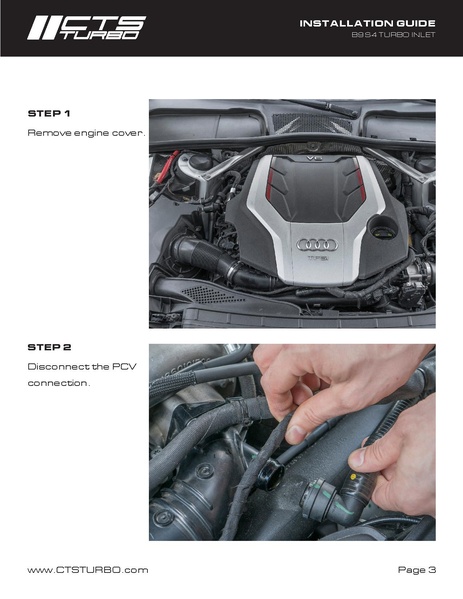 CTS TURBO

INSTALLATION GUIDE
B9 S4 TURBO INLET

STEP 1

Remove engine cover.

V6

TFSI

STEP 2

Disconnect the PCV connection.

www.CTSTURBO.com

Page 3