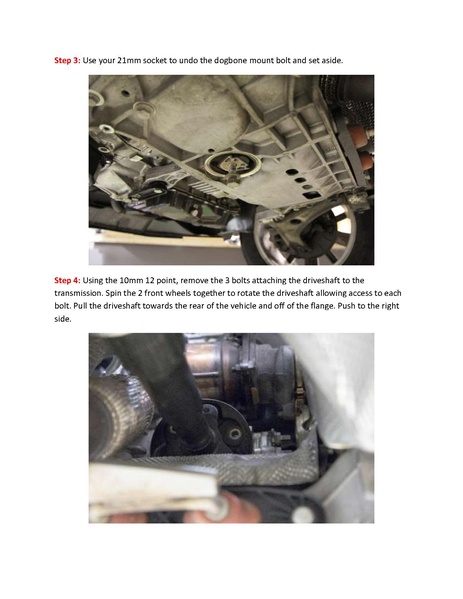 Step 3: Use your 21mm socket to undo the dogbone mount bolt and set aside.

Step 4: Using the 10mm 12 point, remove the 3 bolts attaching the driveshaft to the transmission. Spin the 2 front wheels together to rotate the driveshaft allowing access to each bolt. Pull the driveshaft towards the rear of the vehicle and off of the flange. Push to the right side.