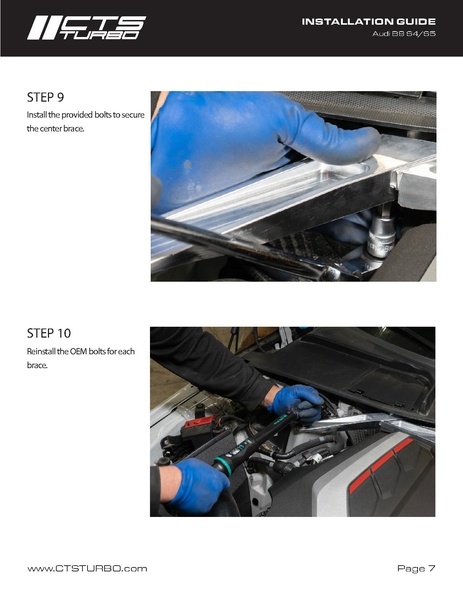 CTS TURBO

INSTALLATION GUIDE
Audi B9 S4/S5

STEP 9
Install the provided bolts to secure the center brace.

STEP 10
Reinstall the OEM bolts for each brace.

www.CTSTURBO.com

Page 7