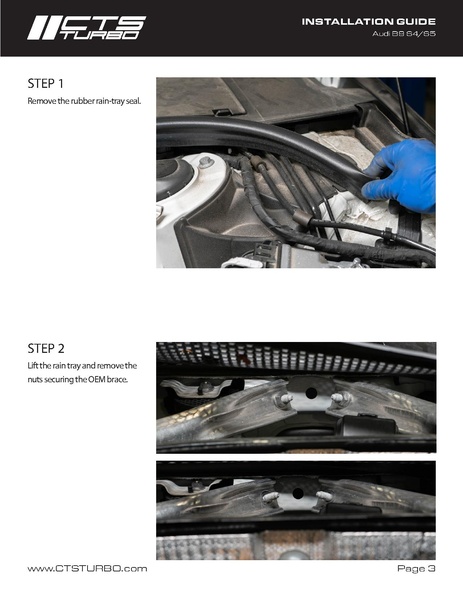 CTS TURBO

INSTALLATION GUIDE
Audi B8 S4/S5

STEP 1
Remove the rubber rain-tray seal.

STEP 2
Lift the rain tray and remove the nuts securing the OEM brace.

www.CTSTURBO.com

Page 3