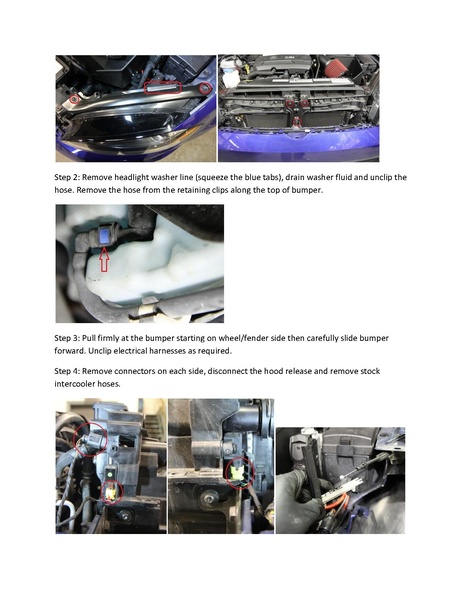 Step 2: Remove headlight washer line (squeeze the blue tabs), drain washer fluid and unclip the hose. Remove the hose from the retaining clips along the top of bumper.

Step 3: Pull firmly at the bumper starting on wheel/fender side then carefully slide bumper forward. Unclip electrical harnesses as required.

Step 4: Remove connectors on each side, disconnect the hood release and remove stock intercooler hoses.