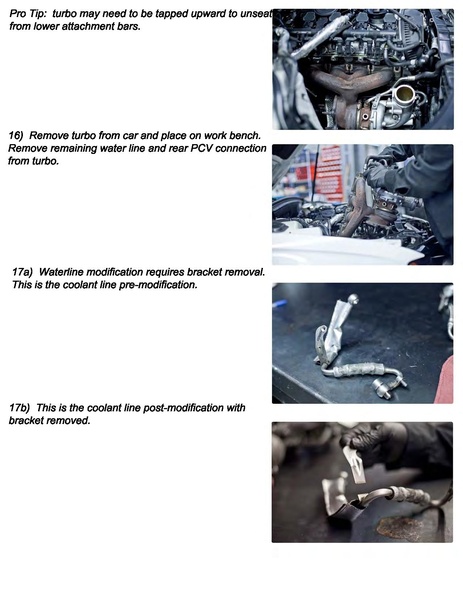 Pro Tip: turbo may need to be tapped upward to unseat from lower attachment bars.

16) Remove turbo from car and place on work bench. Remove remaining water line and rear PCV connection from turbo.

17a) Waterline modification requires bracket removal. This is the coolant line pre-modification.

17b) This is the coolant line post-modification with bracket removed.