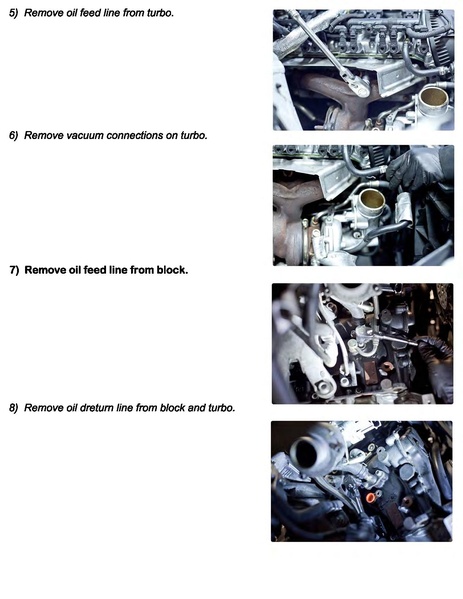 5) Remove oil feed line from turbo.

6) Remove vacuum connections on turbo.

7) Remove oil feed line from block.

8) Remove oil dreturn line from block and turbo.