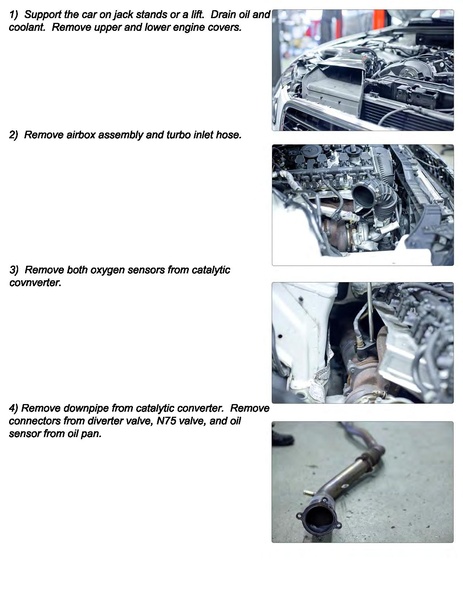 1)  Support the car on jack stands or a lift.  Drain oil and coolant.  Remove upper and lower engine covers.

2)  Remove airbox assembly and turbo inlet hose.

3)  Remove both oxygen sensors from catalytic covnverter.

4) Remove downpipe from catalytic converter.  Remove connectors from diverter valve, N75 valve, and oil sensor from oil pan.