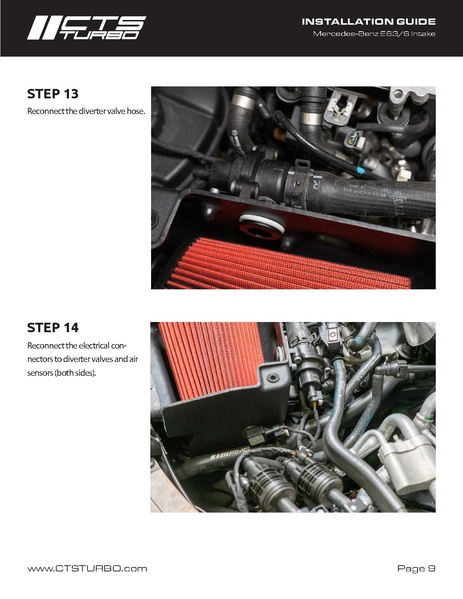 CTS TURBO

INSTALLATION GUIDE
Mercedes-Benz E63/S Intake

STEP 13
Reconnect the diverter valve hose.

STEP 14
Reconnect the electrical connectors to diverter valves and air sensors (both sides).

www.CTSTURBO.com

Page 9