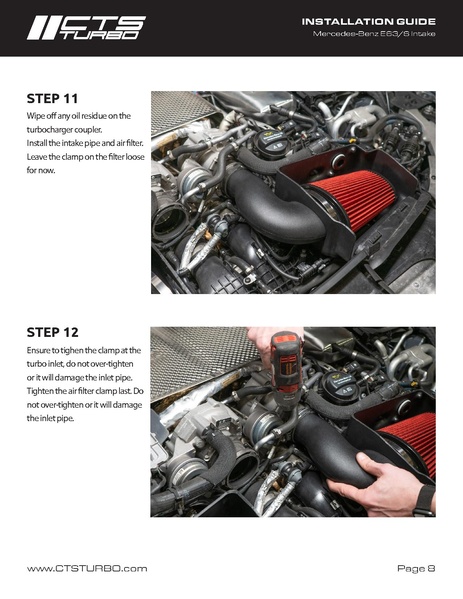 CTS TURBO

INSTALLATION GUIDE
Mercedes-Benz E63/S Intake

STEP 11
Wipe off any oil residue on the turbocharger coupler.
Install the intake pipe and air filter. Leave the clamp on the filter loose for now.

STEP 12
Ensure to tighen the clamp at the turbo inlet, do not over-tighten or it will damage the inlet pipe. Tighten the air filter clamp last. Do not over-tighten or it will damage the inlet pipe.

www.CTSTURBO.com

Page 8