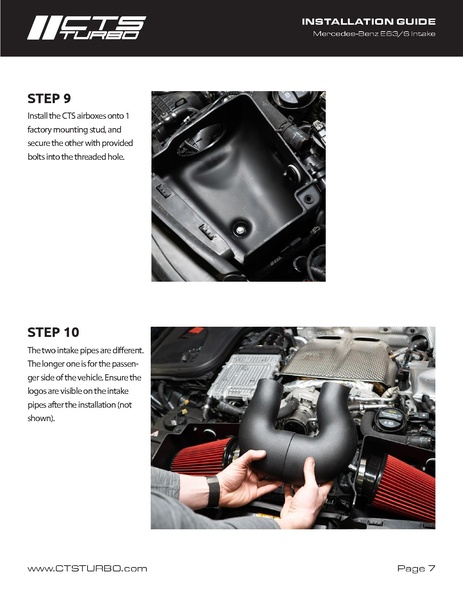 CTS TURBO

INSTALLATION GUIDE
Mercedes-Benz E63/S Intake

STEP 9
Install the CTS airboxes onto 1 factory mounting stud, and secure the other with provided bolts into the threaded hole.

STEP 10
The two intake pipes are different. The longer one is for the passenger side of the vehicle. Ensure the logos are visible on the intake pipes after the installation (not shown).

www.CTSTURBO.com

Page 7