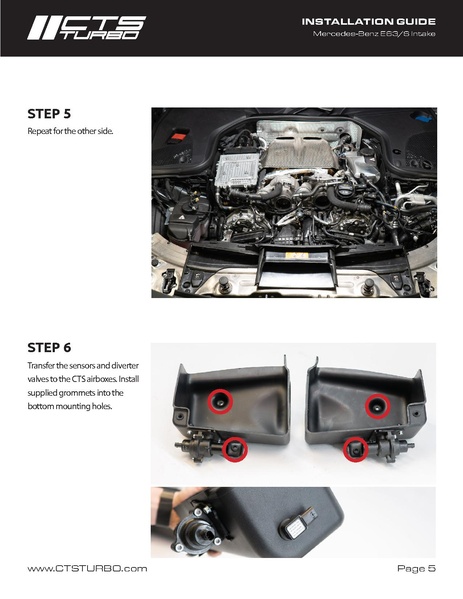 CTS TURBO

INSTALLATION GUIDE
Mercedes-Benz E63/S Intake

STEP 5
Repeat for the other side.

STEP 6
Transfer the sensors and diverter valves to the CTS airboxes. Install supplied grommets into the bottom mounting holes.

www.CTSTURBO.com
Page 5