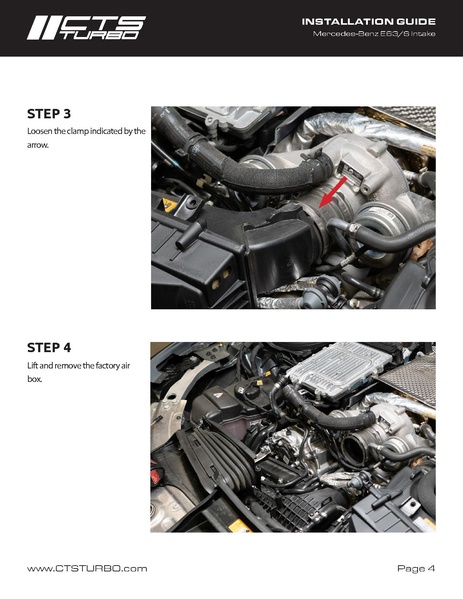 CTS TURBO

INSTALLATION GUIDE
Mercedes-Benz E63/S Intake

STEP 3
Loosen the clamp indicated by the arrow.

STEP 4
Lift and remove the factory air box.

www.CTSTURBO.com

Page 4