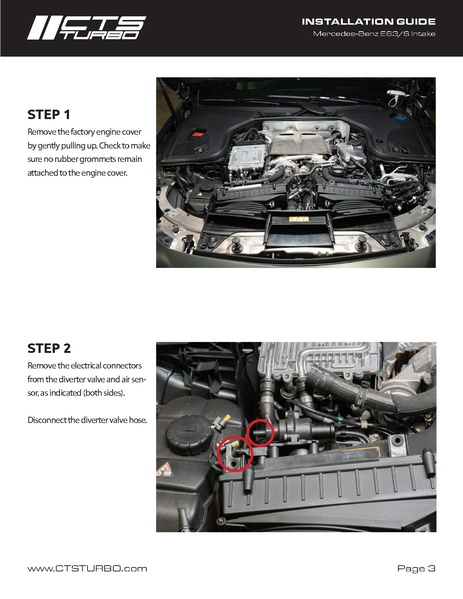 CTS TURBO

INSTALLATION GUIDE
Mercedes-Benz E63/S Intake

STEP 1
Remove the factory engine cover by gently pulling up. Check to make sure no rubber grommets remain attached to the engine cover.

STEP 2
Remove the electrical connectors from the diverter valve and air sensor, as indicated (both sides).

Disconnect the diverter valve hose.

www.CTSTURBO.com

Page 3