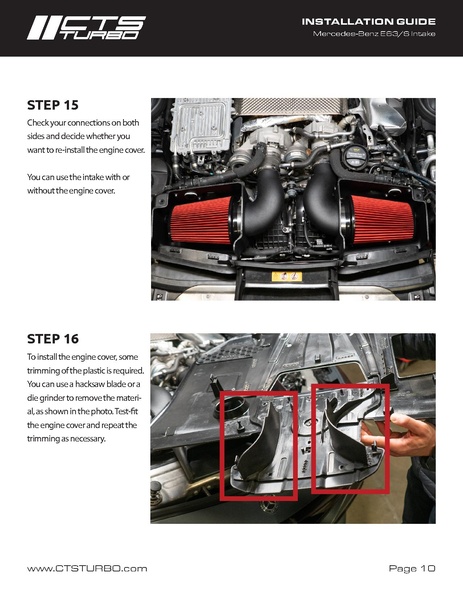 CTS TURBO

INSTALLATION GUIDE
Mercedes-Benz E63/S Intake

STEP 15
Check your connections on both sides and decide whether you want to re-install the engine cover.

You can use the intake with or without the engine cover.

STEP 16
To install the engine cover, some trimming of the plastic is required. You can use a hacksaw blade or a die grinder to remove the material, as shown in the photo. Test-fit the engine cover and repeat the trimming as necessary.

www.CTSTURBO.com
Page 10