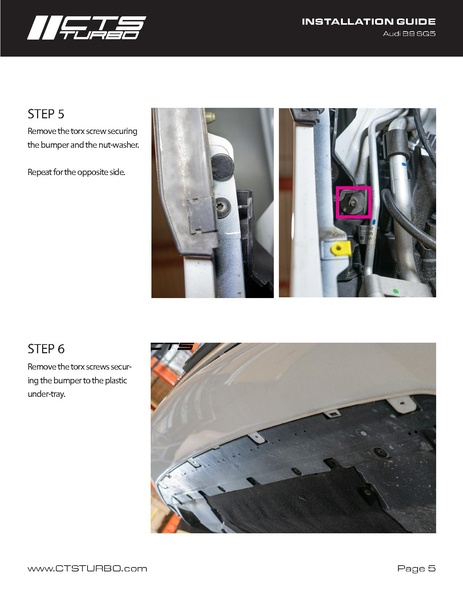 CTS TURBO

INSTALLATION GUIDE
Audi B9 SQ5

STEP 5
Remove the torx screw securing the bumper and the nut-washer.

Repeat for the opposite side.

STEP 6
Remove the torx screws securing the bumper to the plastic under-tray.

CTS

www.CTSTURBO.com

Page 5