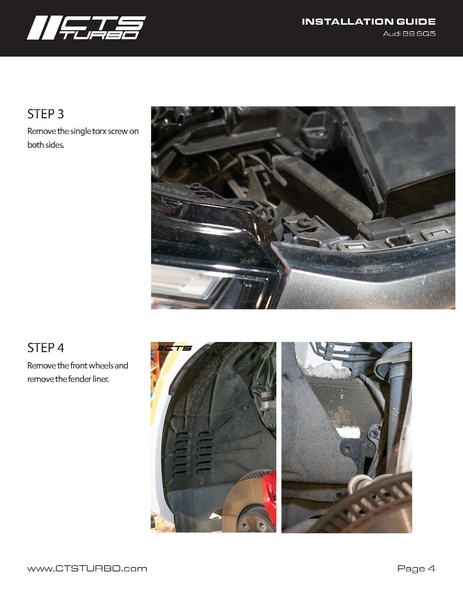 CTS TURBO

INSTALLATION GUIDE
Audi B9 SQ5

STEP 3
Remove the single torx screw on both sides.

STEP 4
Remove the front wheels and remove the fender liner.

CTS

www.CTSTURBO.com

Page 4